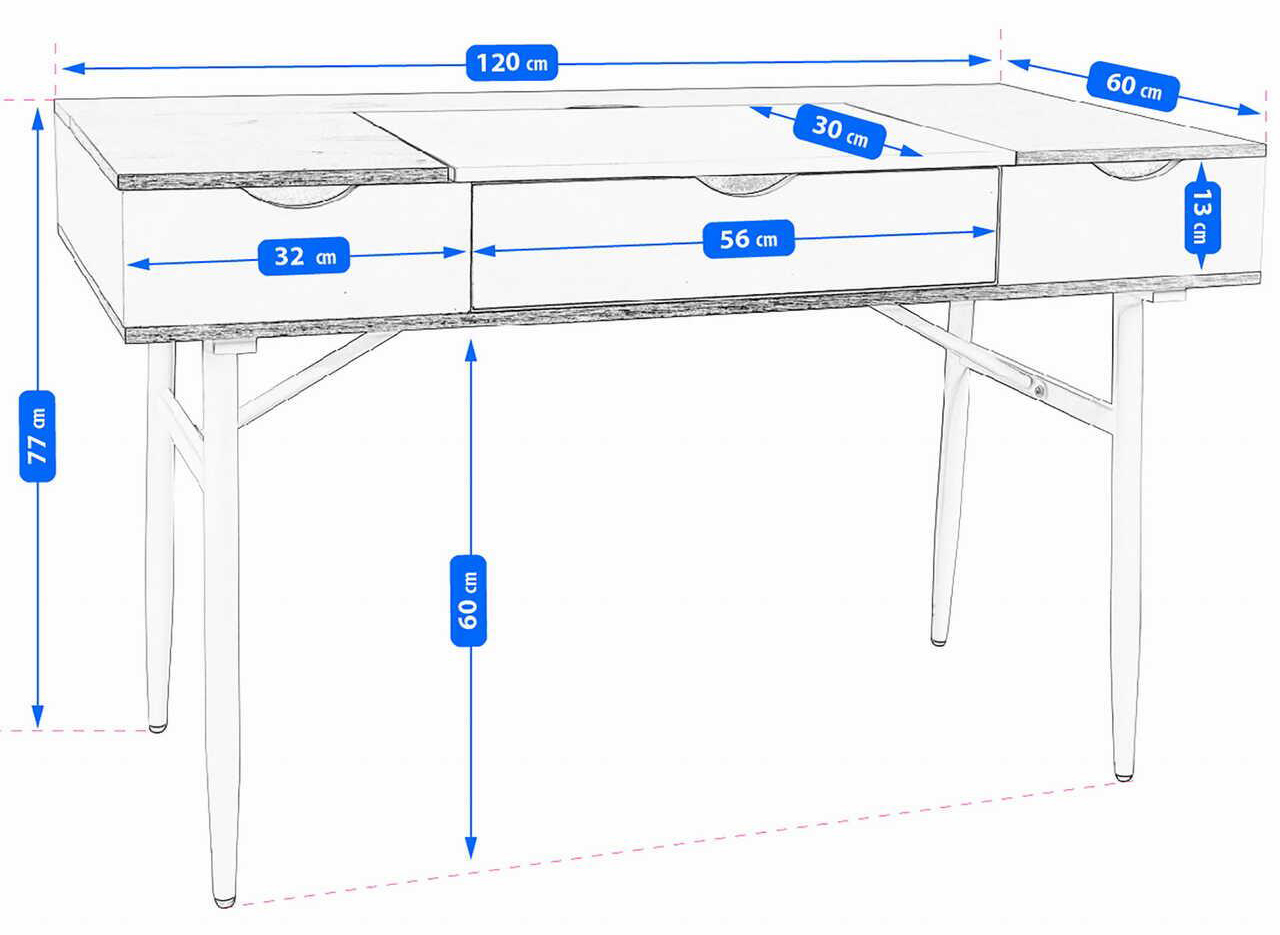 120 cm
60 cm
30 cm
13 cm
32 cm
56 cm
77 cm
60 cm