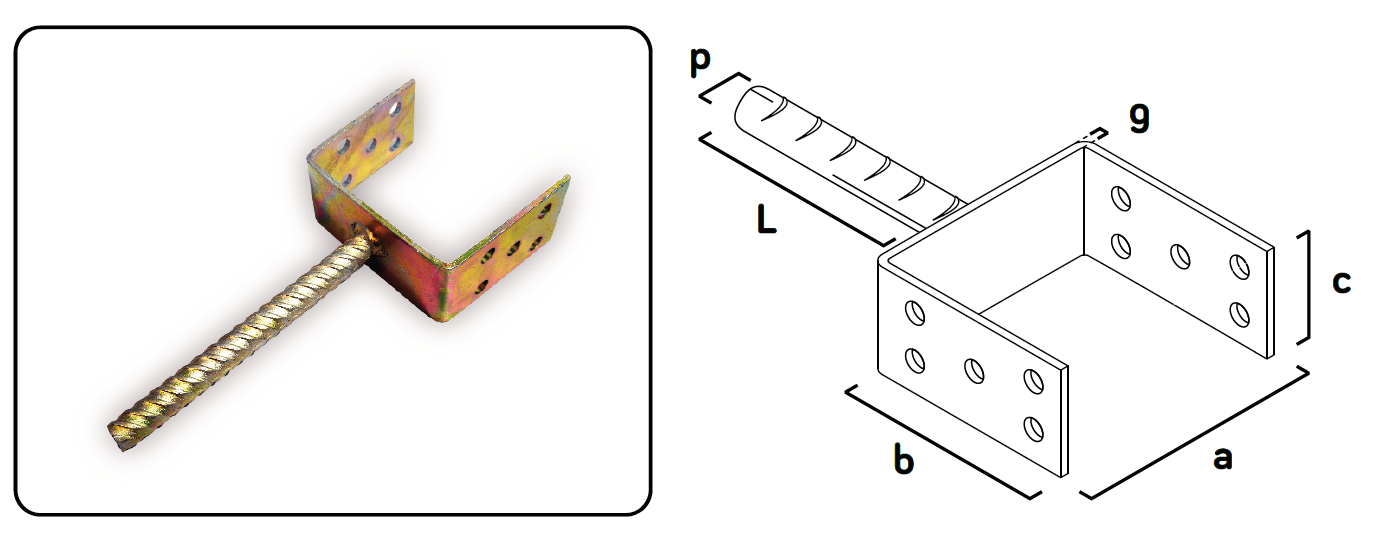 p

g

L

c

b

a