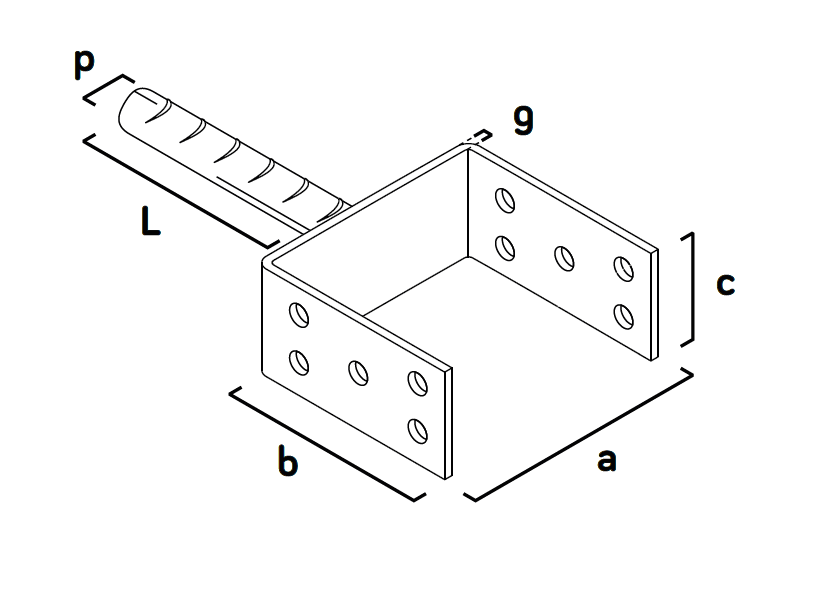 p
g
L
c
b
a