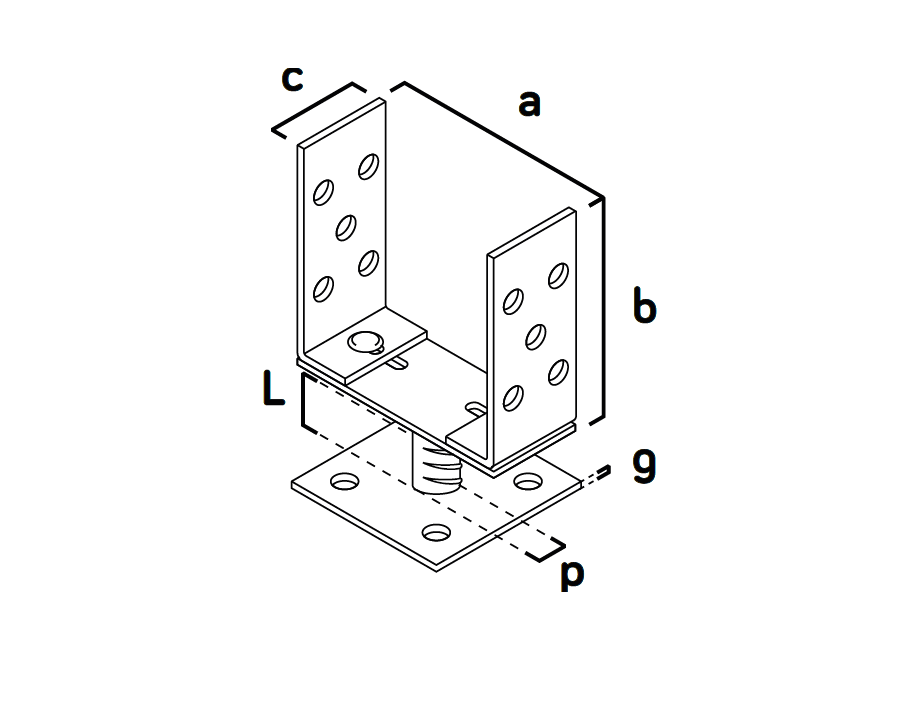 c
a
b
L
g
p