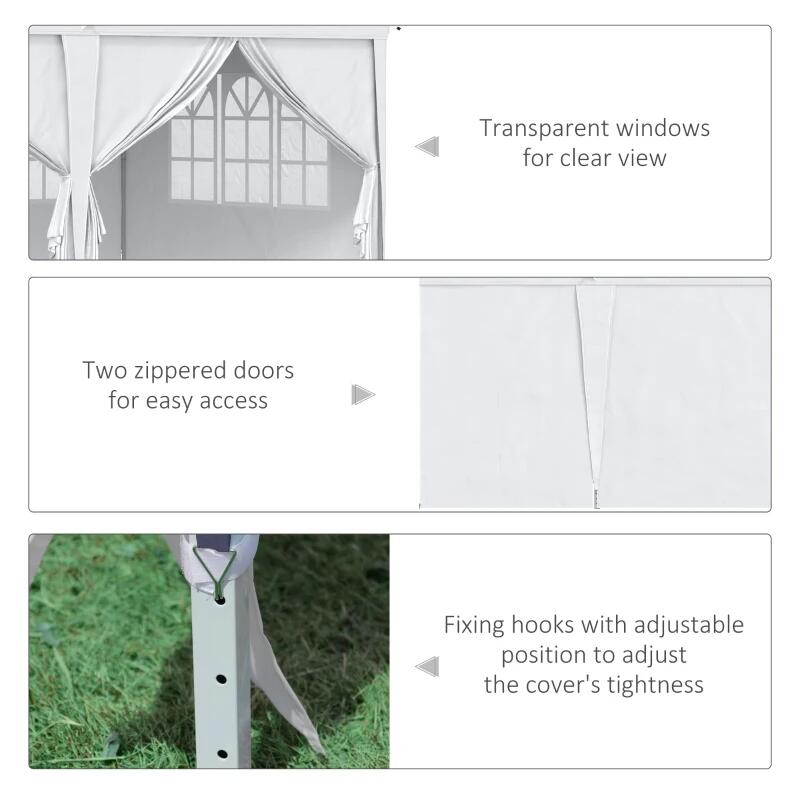 Transparent windows for clear view

Two zippered doors for easy access

Fixing hooks with adjustable position to adjust the cover's tightness