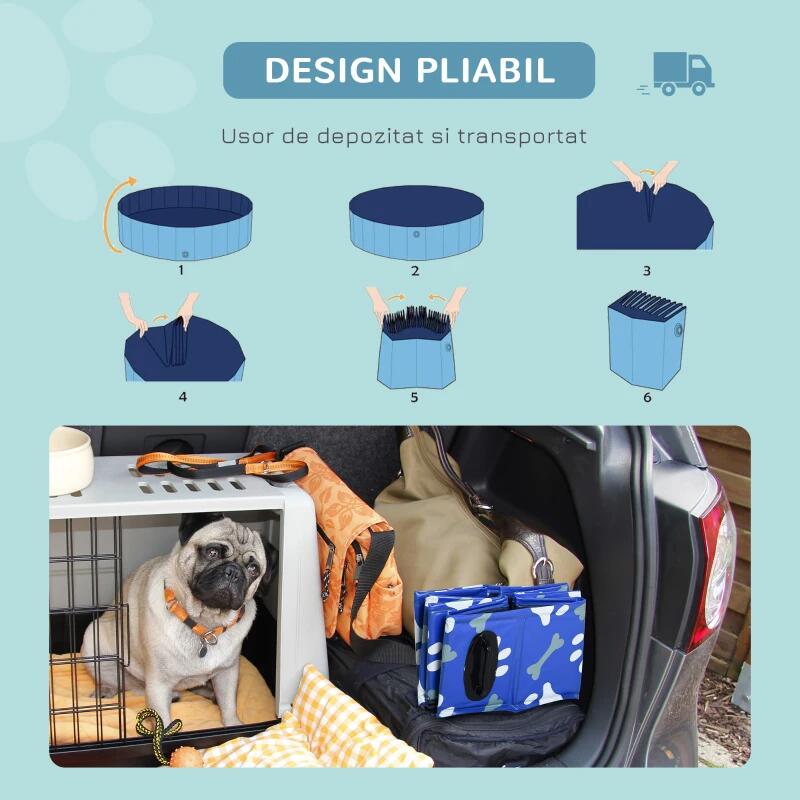 DESIGN PLIABIL

Usor de depozitat si transportat

1

2

3

4

5

6